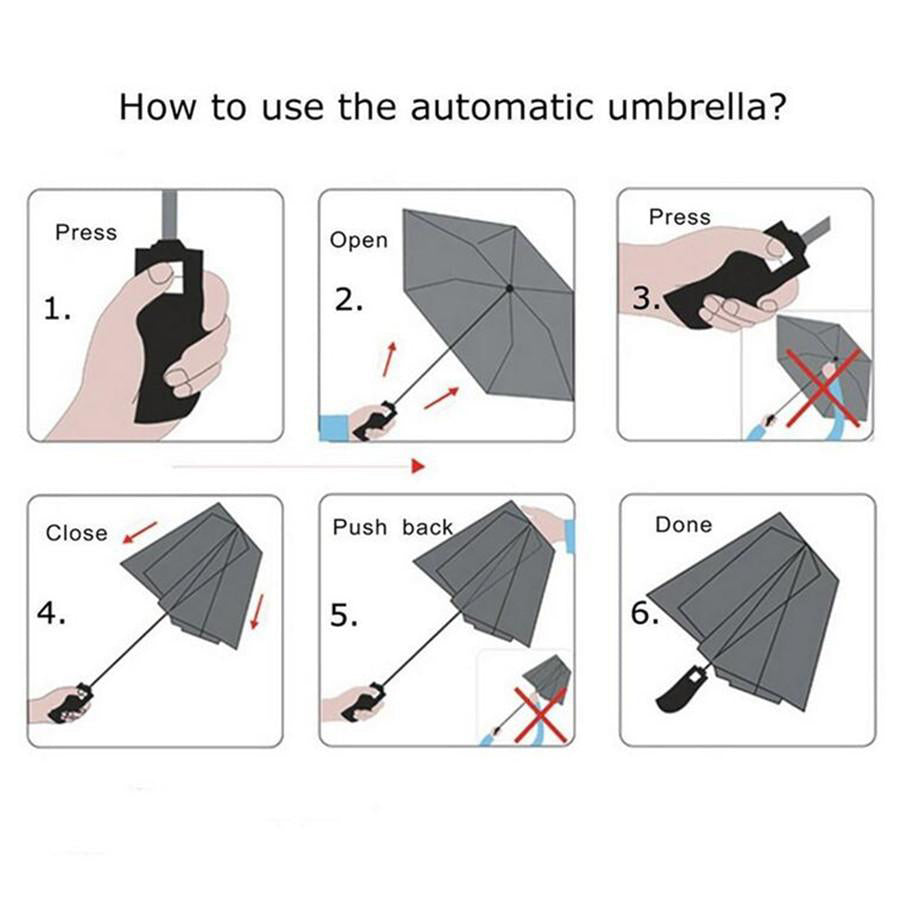 How to use the automatic umbrella?

Press
1.

Open
2.

Press
3.

Close
4.

Push back
5.

Done
6.